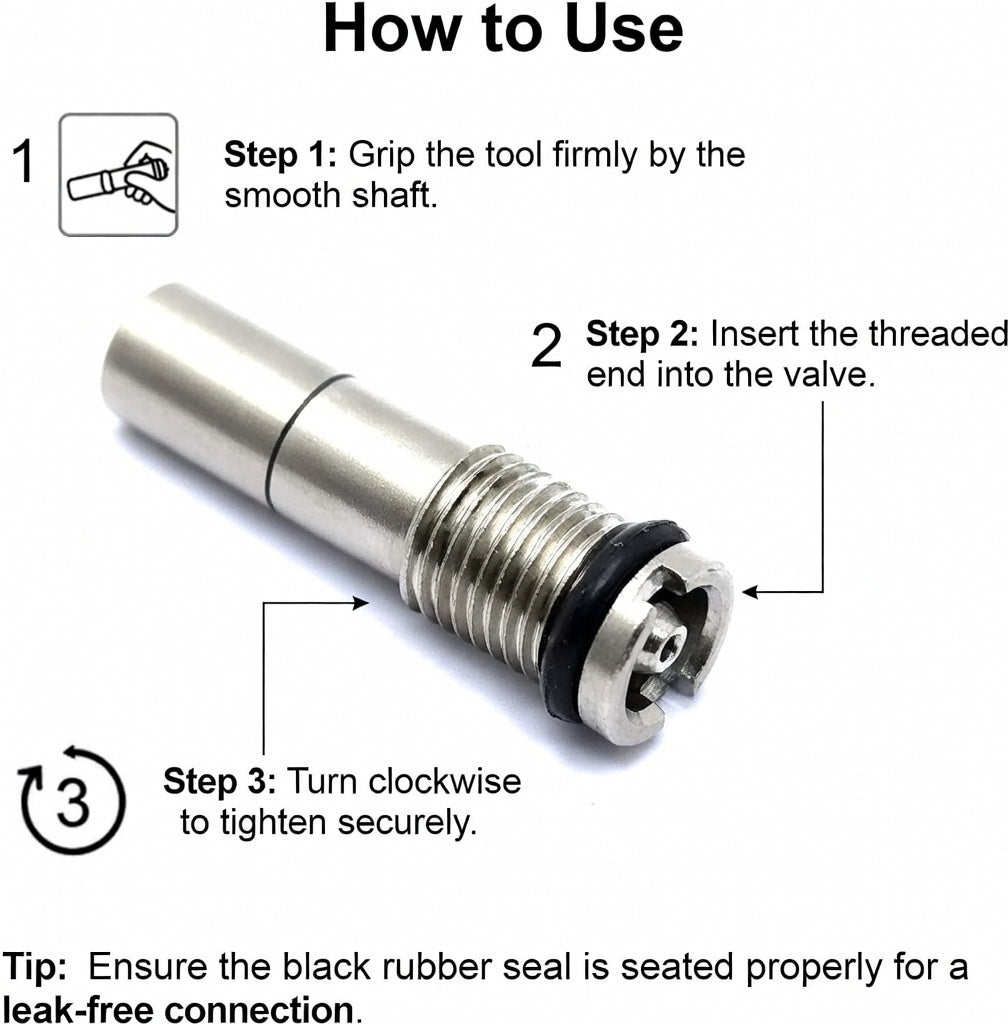 How to Use

1

Step 1: Grip the tool firmly by the smooth shaft.

2 Step 2: Insert the threaded end into the valve.

3

Step 3: Turn clockwise to tighten securely.

Tip: Ensure the black rubber seal is seated properly for a leak-free connection.